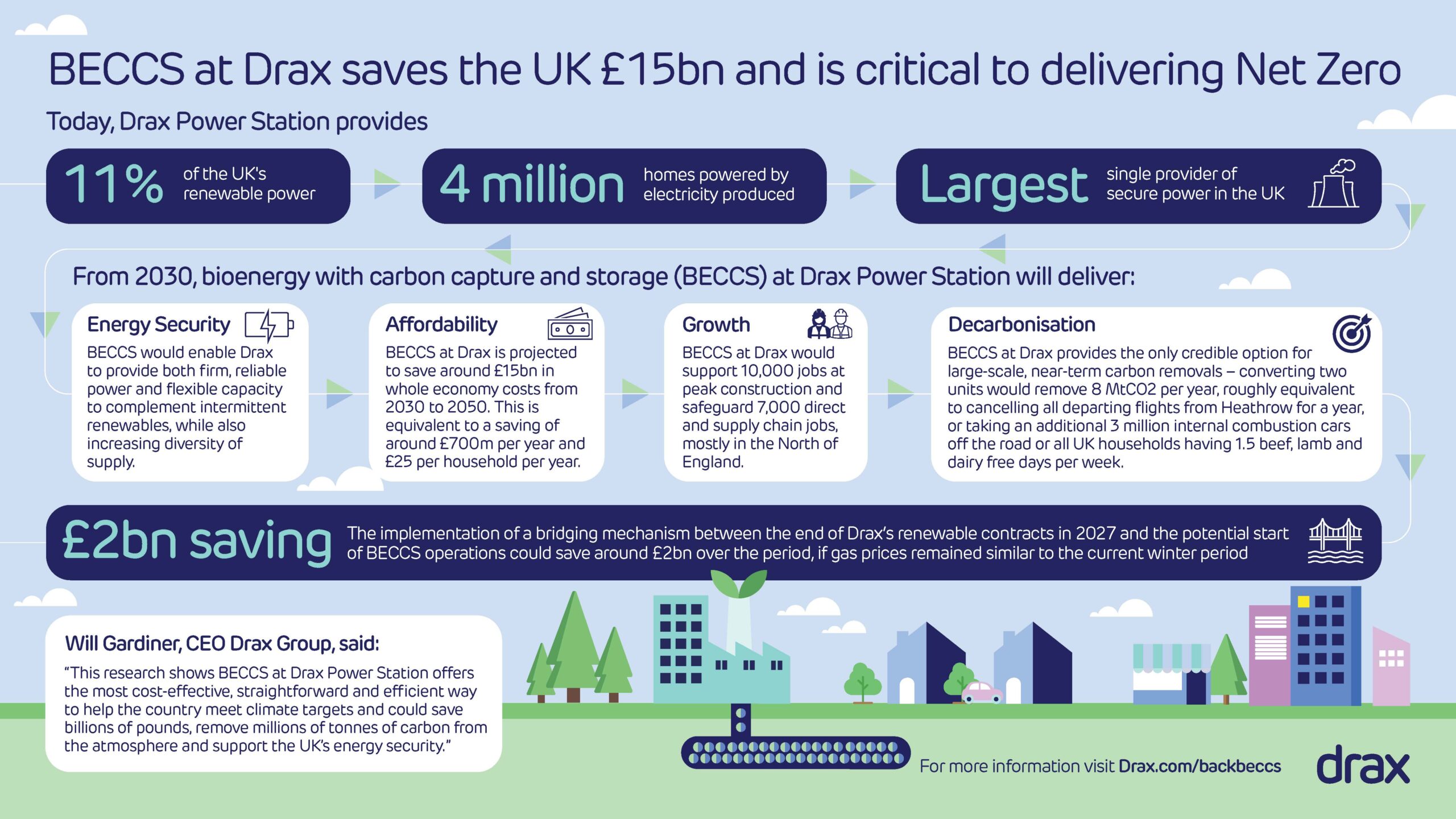 BECCS at Drax saves the UK £15bn and is critical to delivering Net Zero

Today, Drax Power Station provides

11% of the UK's renewable power

4 million homes powered by electricity produced

Largest single provider of secure power in the UK

From 2030, bioenergy with carbon capture and storage (BECCS) at Drax Power Station will deliver:

Energy Security
BECCS would enable Drax to provide both firm, reliable power and flexible capacity to complement intermittent renewables, while also increasing diversity of supply.

Affordability
BECCS at Drax is projected to save around £15bn in whole economy costs from 2030 to 2050. This is equivalent to a saving of around £700m per year and £25 per household per year.

Growth
BECCS at Drax would support 10,000 jobs at peak construction and safeguard 7,000 direct and supply chain jobs, mostly in the North of England.

Decarbonisation
BECCS at Drax provides the only credible option for large-scale, near-term carbon removals – converting two units would remove 8 MtCO2 per year, roughly equivalent to cancelling all departing flights from Heathrow for a year, or taking an additional 3 million internal combustion cars off the road or all UK households having 1.5 beef, lamb and dairy free days per week.

£2bn saving The implementation of a bridging mechanism between the end of Drax's renewable contracts in 2027 and the potential start of BECCS operations could save around £2bn over the period, if gas prices remained similar to the current winter period

Will Gardiner, CEO Drax Group, said:
"This research shows BECCS at Drax Power Station offers the most cost-effective, straightforward and efficient way to help the country meet climate targets and could save billions of pounds, remove millions of tonnes of carbon from the atmosphere and support the UK's energy security."

For more information visit Drax.com/backbeccs

drax